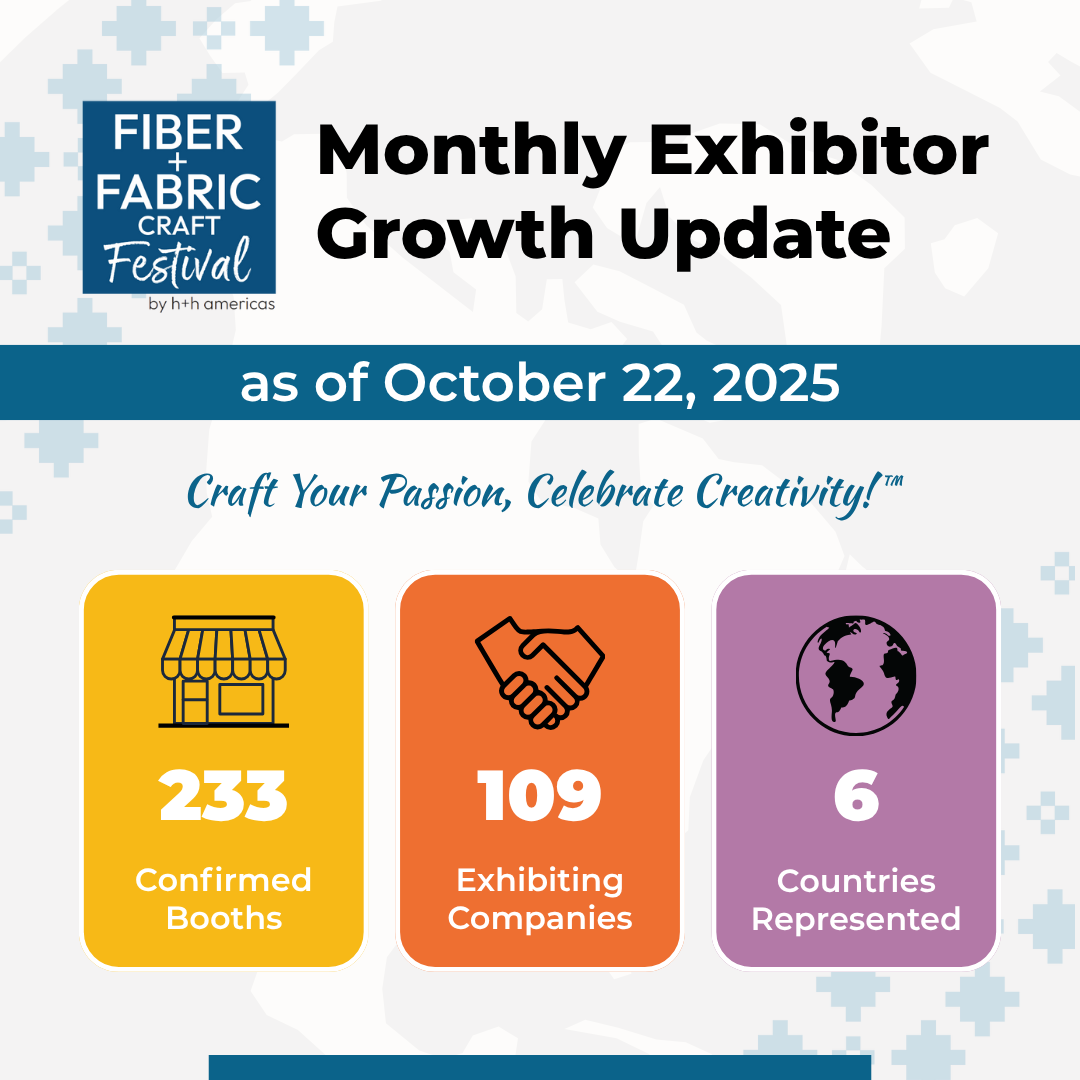 FIBER + FABRIC CRAFT Festival
by h+h americas

Monthly Exhibitor Growth Update

as of October 22, 2025

Craft Your Passion, Celebrate Creativity!™

233
Confirmed Booths

109
Exhibiting Companies

6
Countries Represented